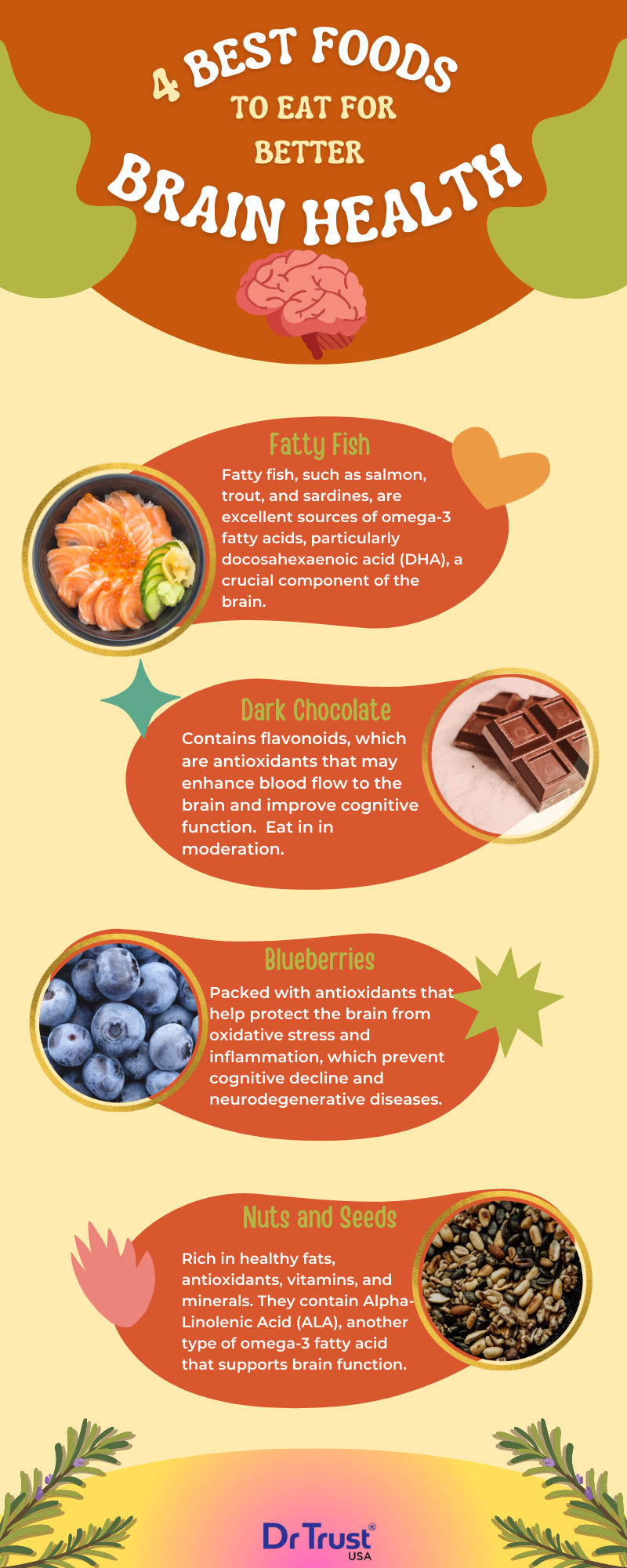 4 BEST FOODS TO EAT FOR BETTER BRAIN HEALTH

Fatty Fish

Fatty fish, such as salmon, trout, and sardines, are excellent sources of omega-3 fatty acids, particularly docosahexaenoic acid (DHA), a crucial component of the brain.

Dark Chocolate

Contains flavonoids, which are antioxidants that may enhance blood flow to the brain and improve cognitive function. Eat in in moderation.

Blueberries

Packed with antioxidants that help protect the brain from oxidative stress and inflammation, which prevent cognitive decline and neurodegenerative diseases.

Nuts and Seeds

Rich in healthy fats, antioxidants, vitamins, and minerals. They contain Alpha-Linolenic Acid (ALA), another type of omega-3 fatty acid that supports brain function.

Dr Trust® USA